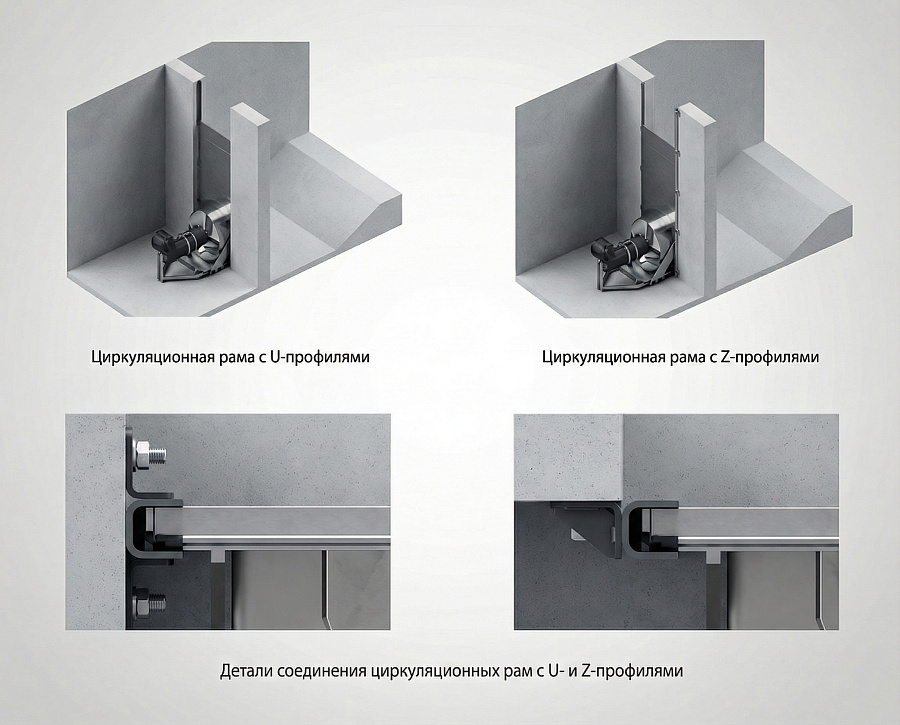 Циркуляционная рама с U-профилями

Циркуляционная рама с Z-профилями

Детали соединения циркуляционных рам с U- и Z-профилями